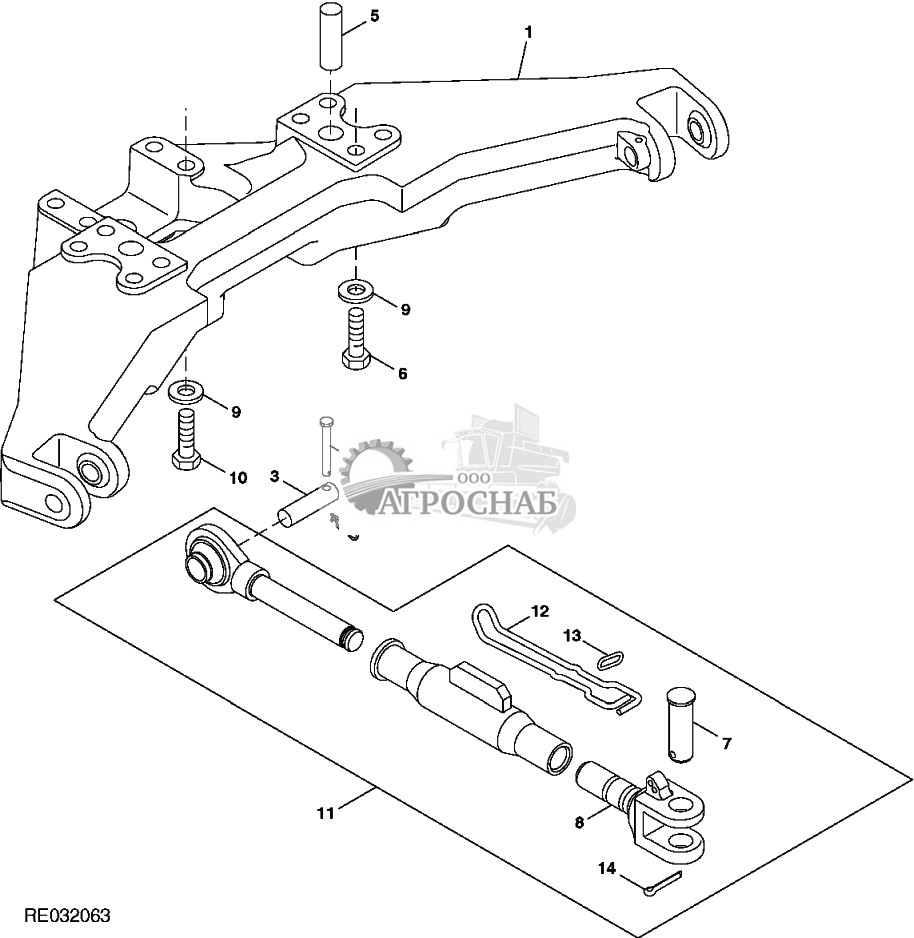 5
1
9
6
9
10
3
ООО
АГРОСНАБ
12
13
7
11
8
14
RE032063